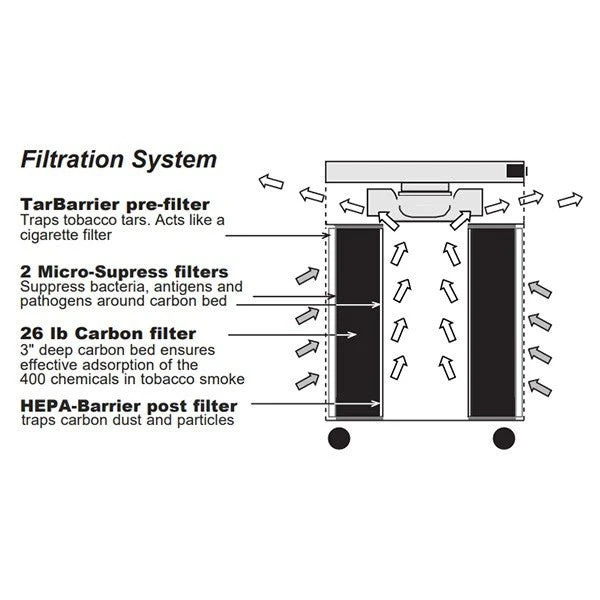 Filtration System

TarBarrier pre-filter
Traps tobacco tars. Acts like a cigarette filter

2 Micro-Supress filters
Suppress bacteria, antigens and pathogens around carbon bed

26 lb Carbon filter
3" deep carbon bed ensures effective adsorption of the 400 chemicals in tobacco smoke

HEPA-Barrier post filter
traps carbon dust and particles